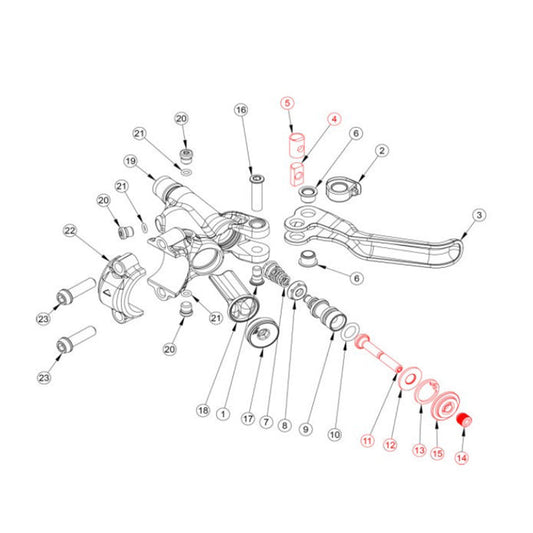 5
4
16
20
6
2
21
19
21
20
3
22
6
23
21
20
23
18
1
17
7
8
9
10
11
12
13
15
14