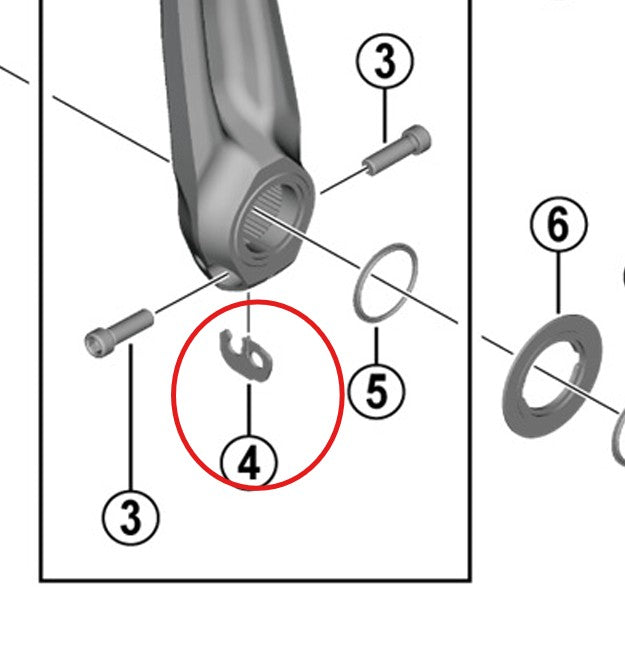 3
6
5
4
3