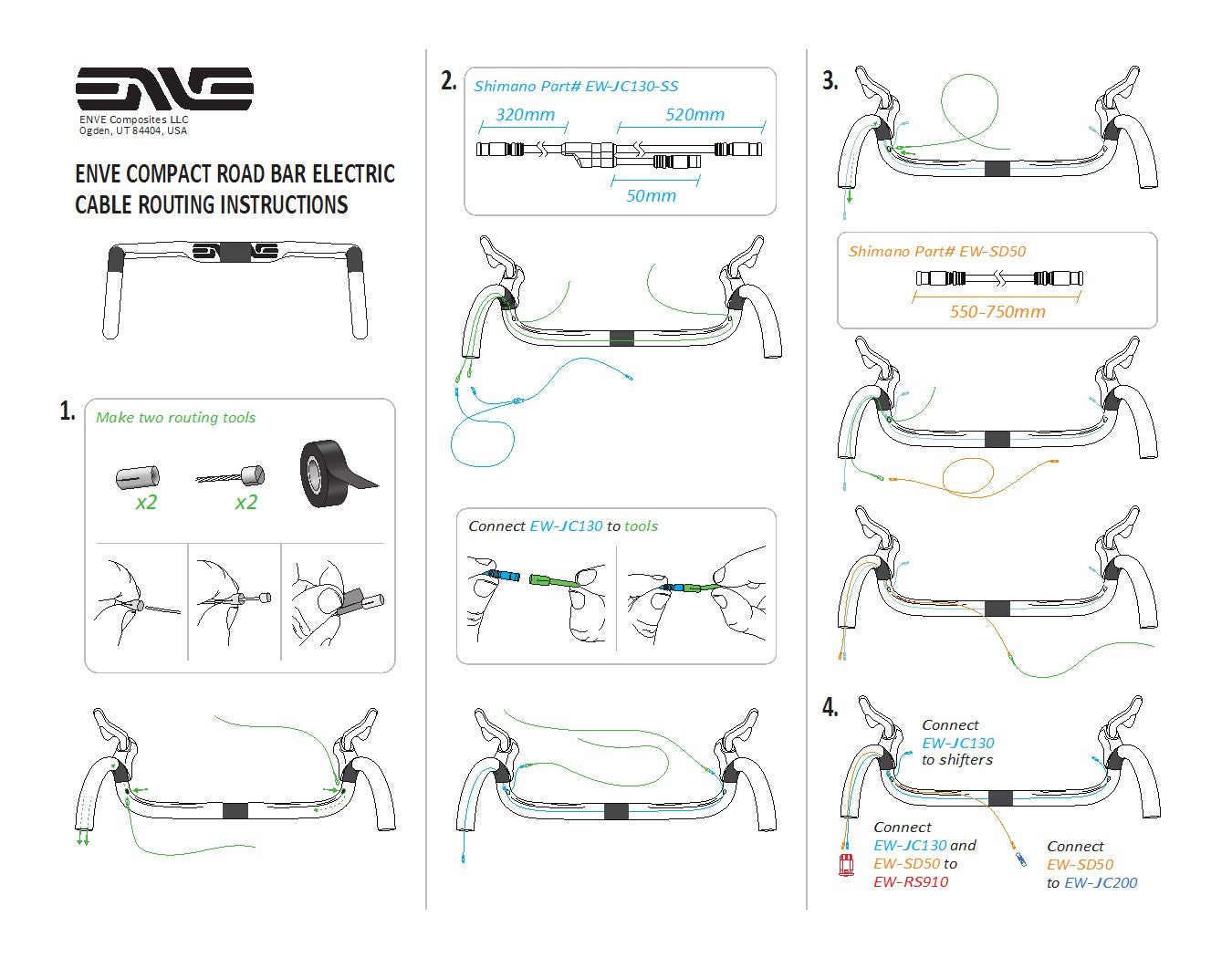 ENVE

ENVE Composites LLC
Ogden, UT 84404, USA

ENVE COMPACT ROAD BAR ELECTRIC CABLE ROUTING INSTRUCTIONS

ENVE

1.

Make two routing tools

x2

x2

2.

Shimano Part# EW-JC130-SS

320mm

520mm

50mm

Connect EW-JC130 to tools

3.

Shimano Part# EW-SD50

550-750mm

4.

Connect EW-JC130 to shifters

Connect EW-JC130 and EW-SD50 to EW-RS910

Connect EW-SD50 to EW-JC200