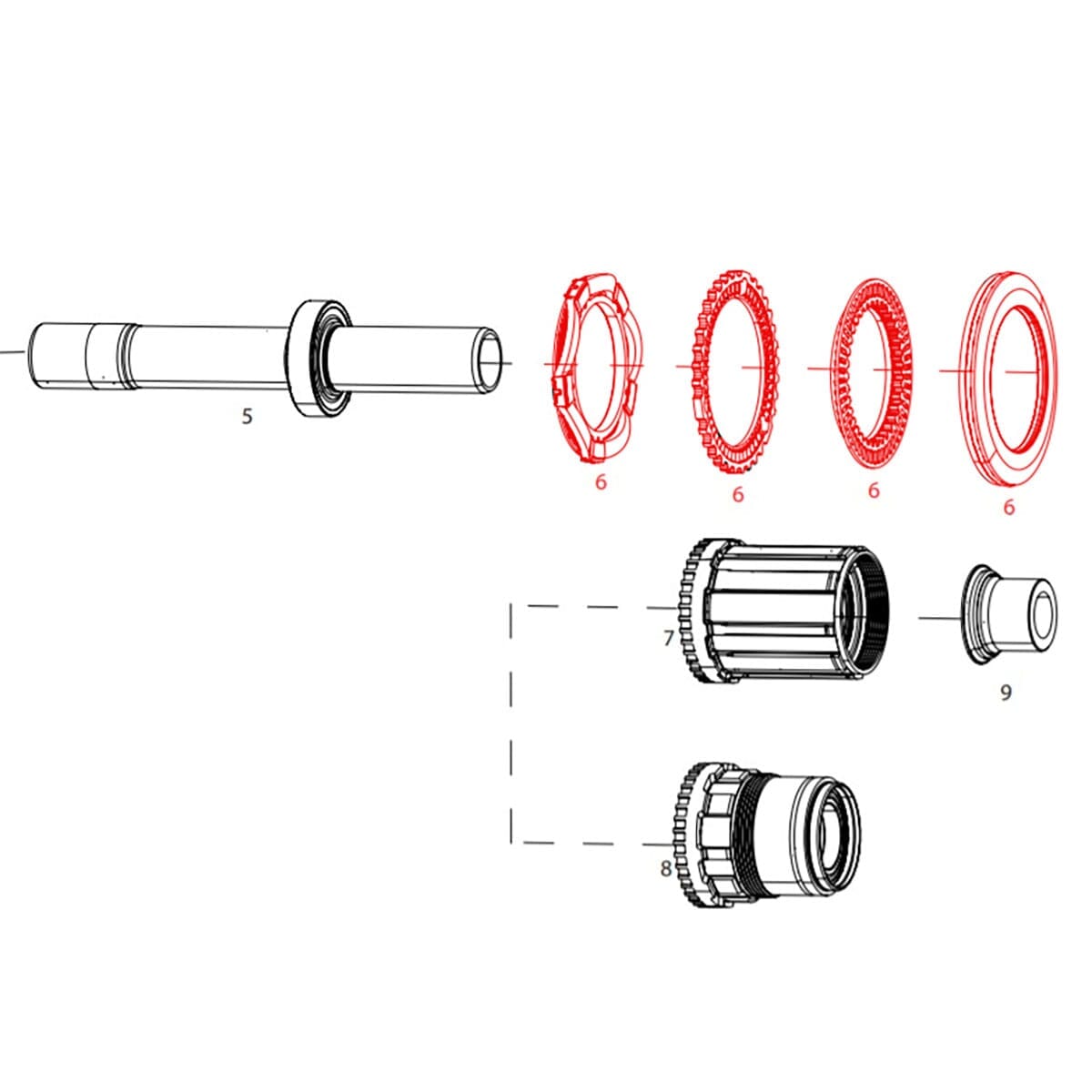 5

6

6

6

6

7

9

8