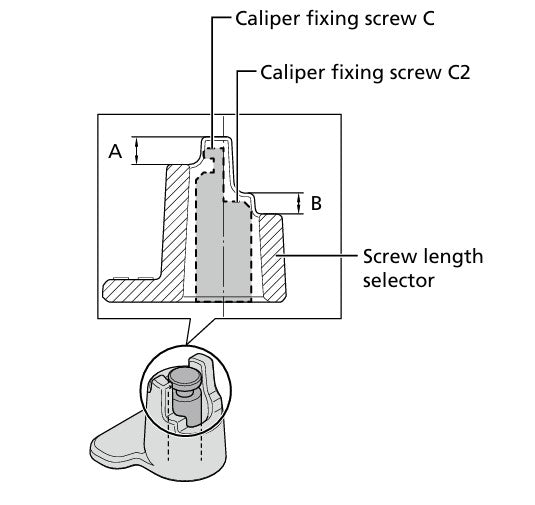 Caliper fixing screw C

Caliper fixing screw C2

A

B

Screw length selector