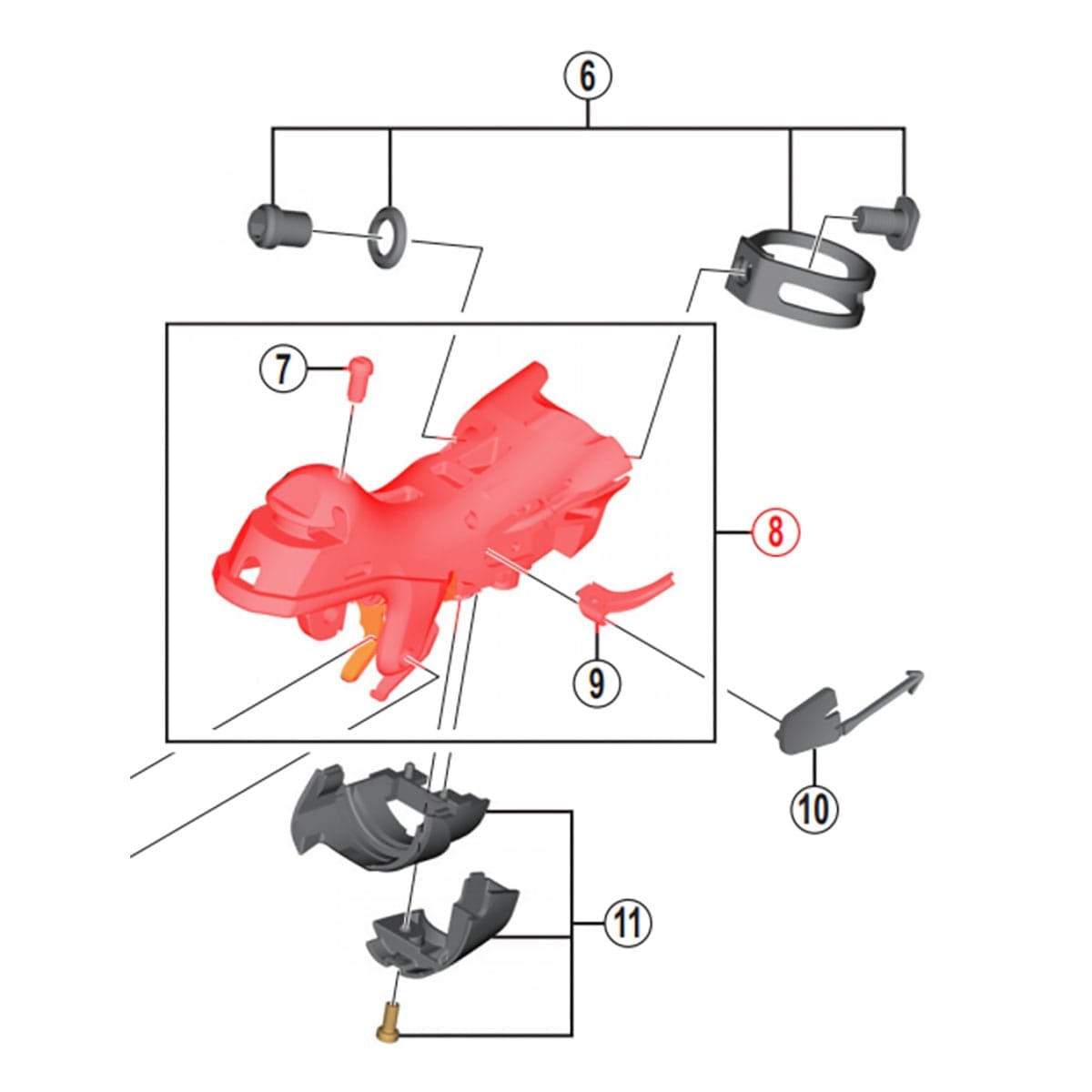 6
7
8
9
10
11